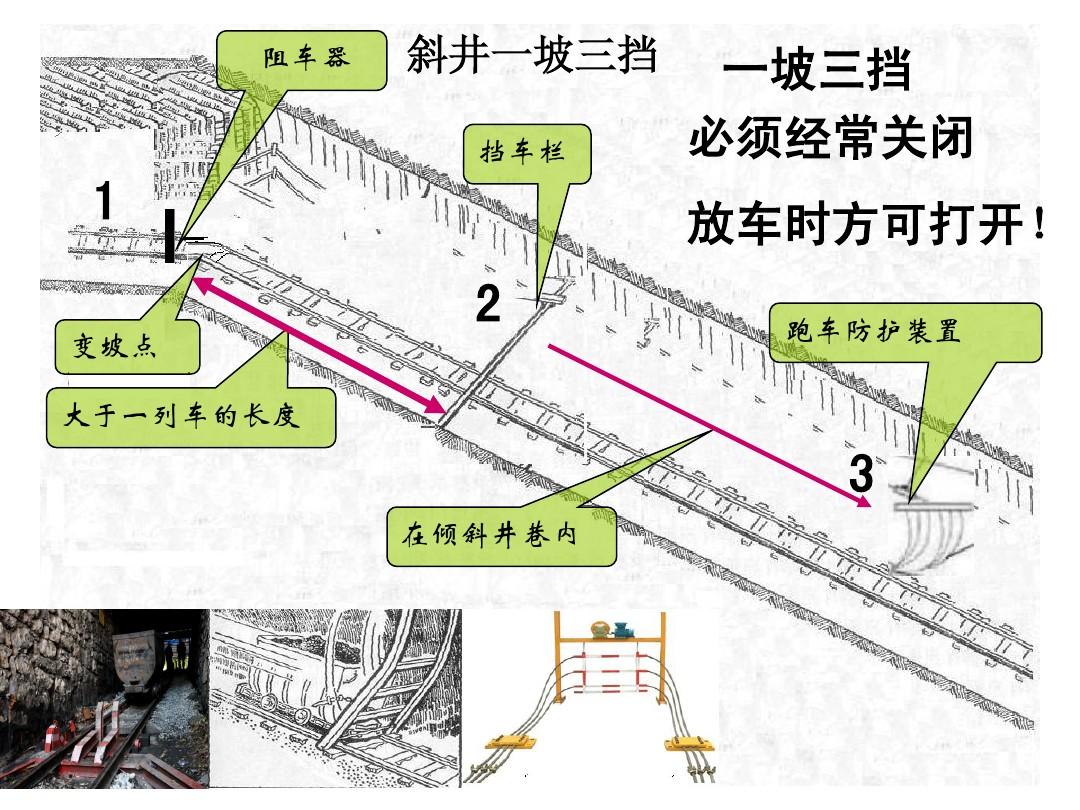 阻车器

斜井一坡三挡

一坡三挡

必须经常关闭

放车时方可打开！

挡车栏

1

2

变坡点

大于一列车的长度

跑车防护装置

3

在倾斜井巷内